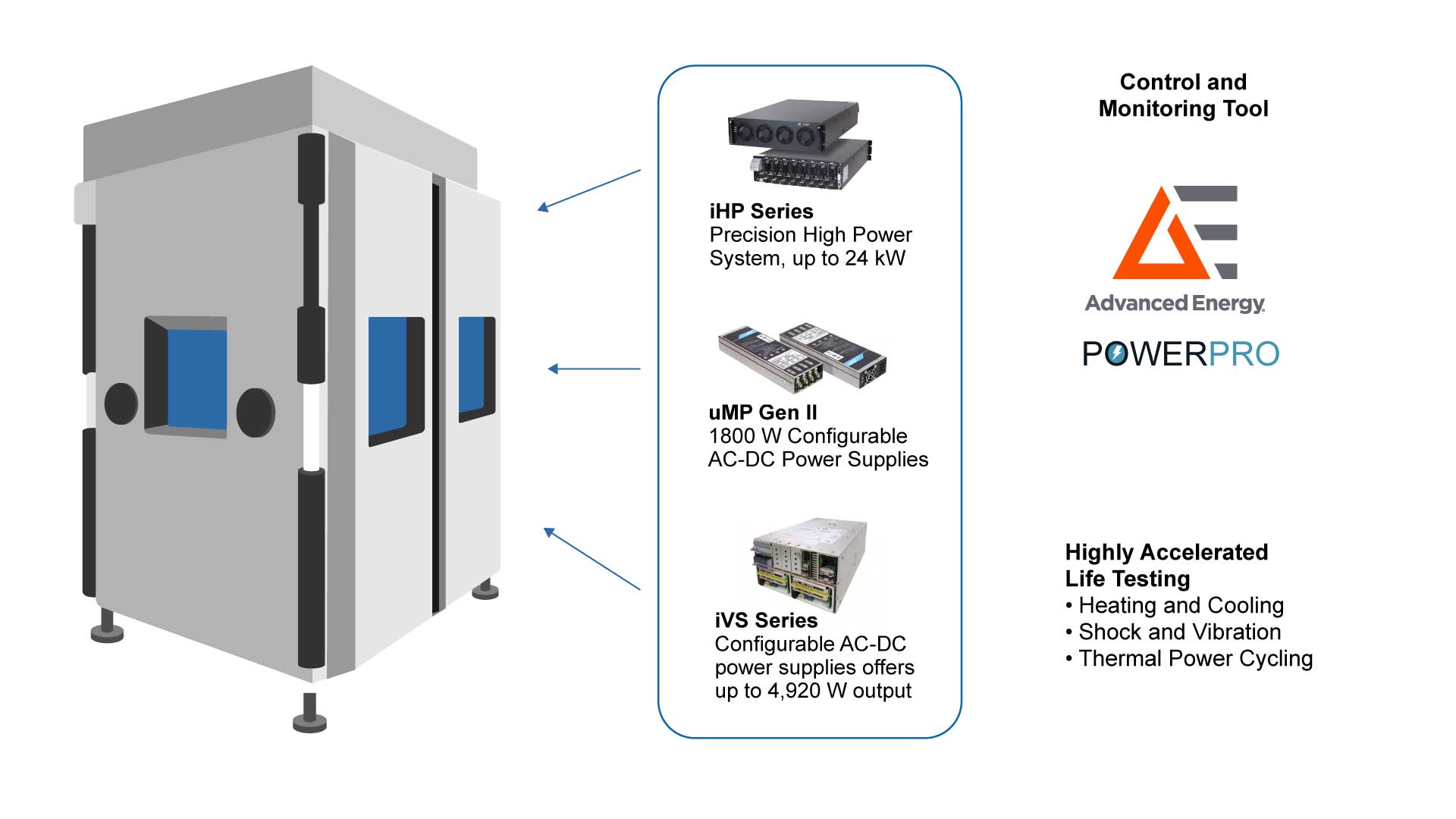 iHP Series
Precision High Power System, up to 24 kW

uMP Gen II
1800 W Configurable AC-DC Power Supplies

iVS Series
Configurable AC-DC power supplies offers up to 4,920 W output

Control and Monitoring Tool

Advanced Energy

POWERPRO

Highly Accelerated Life Testing
• Heating and Cooling
• Shock and Vibration
• Thermal Power Cycling